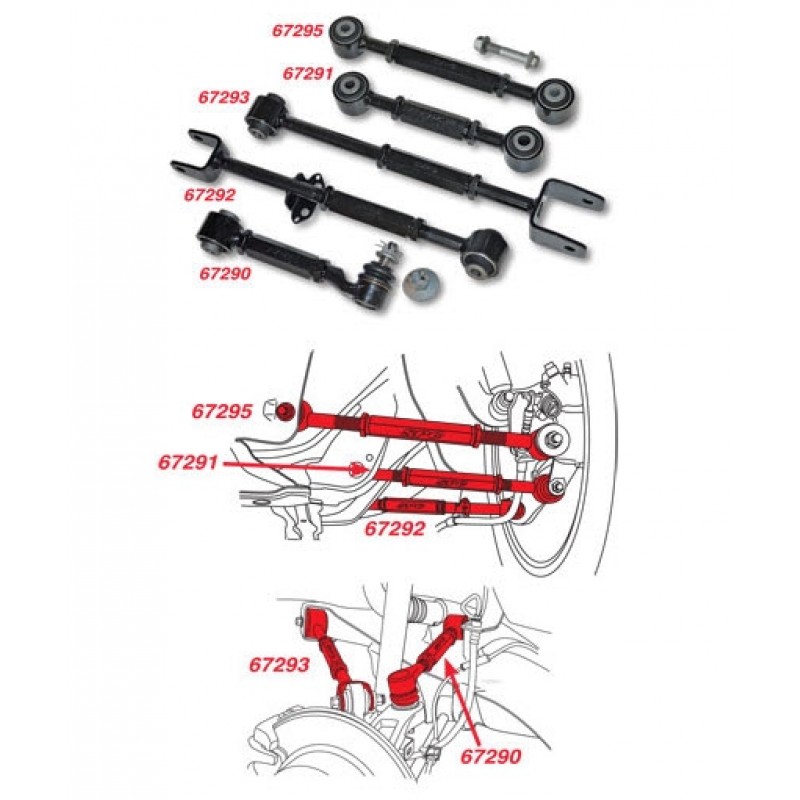 67295
67291
67293
67292
67290

67295
67291
67292

67293
67290