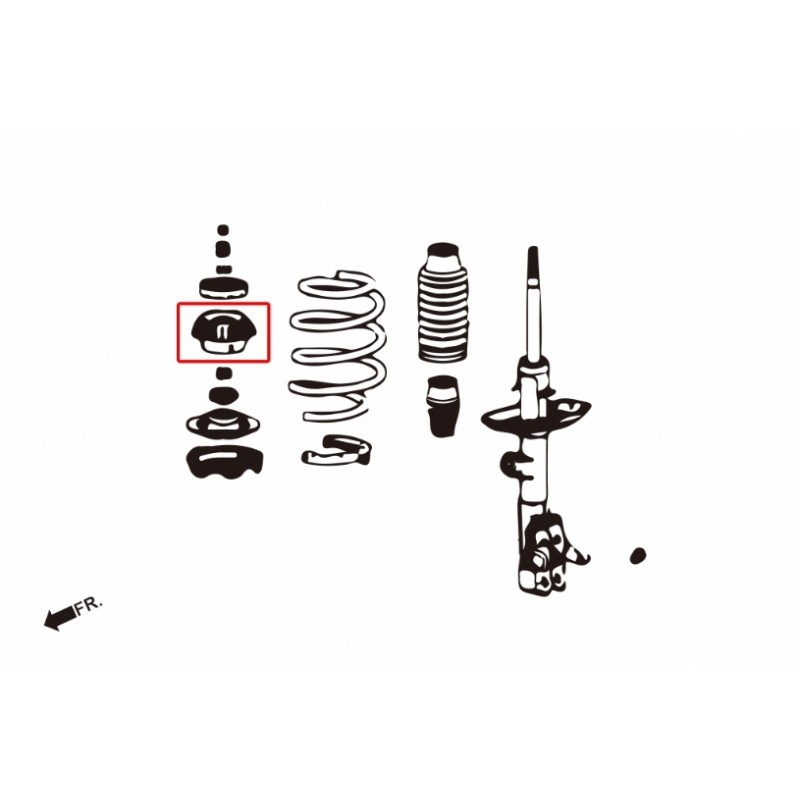 FR.