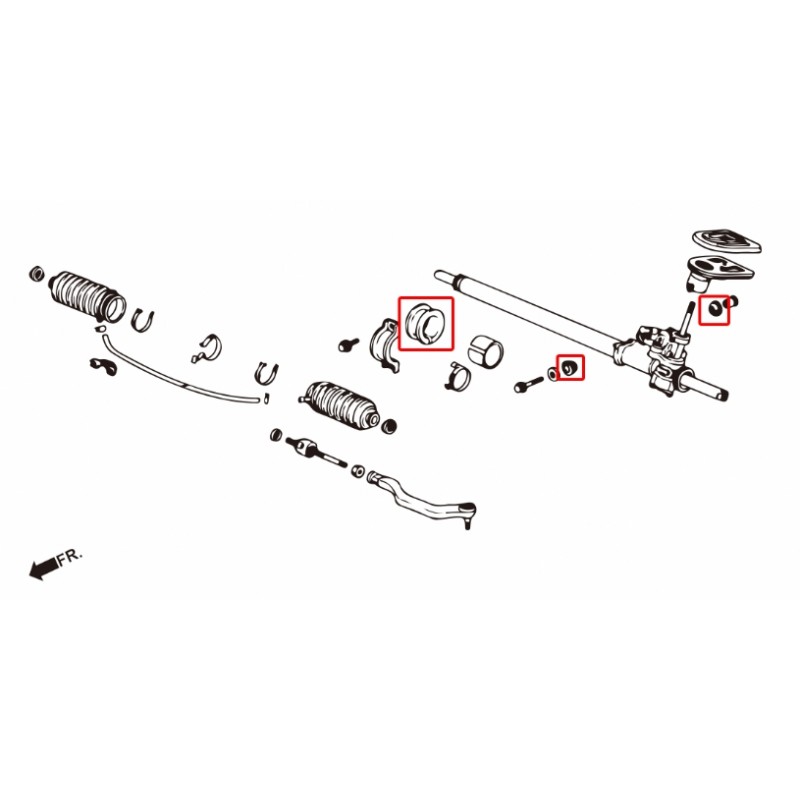 FR.